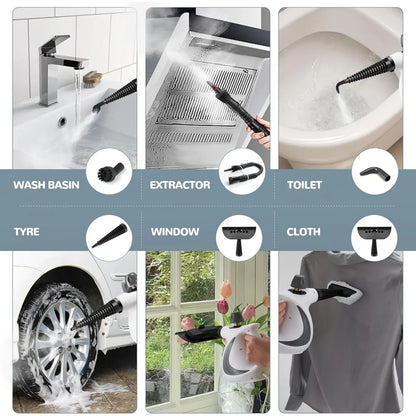 WASH BASIN
EXTRACTOR
TOILET
TYRE
WINDOW
CLOTH