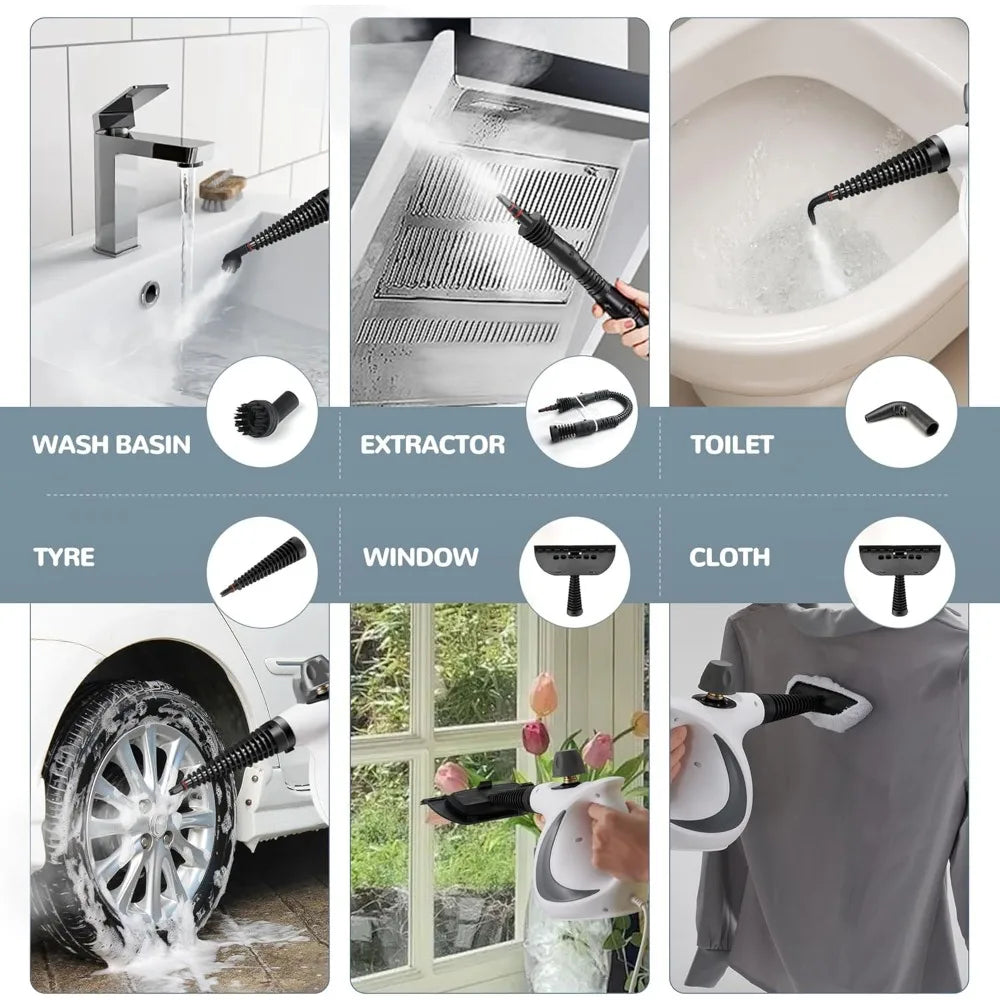 WASH BASIN

EXTRACTOR

TOILET

TYRE

WINDOW

CLOTH