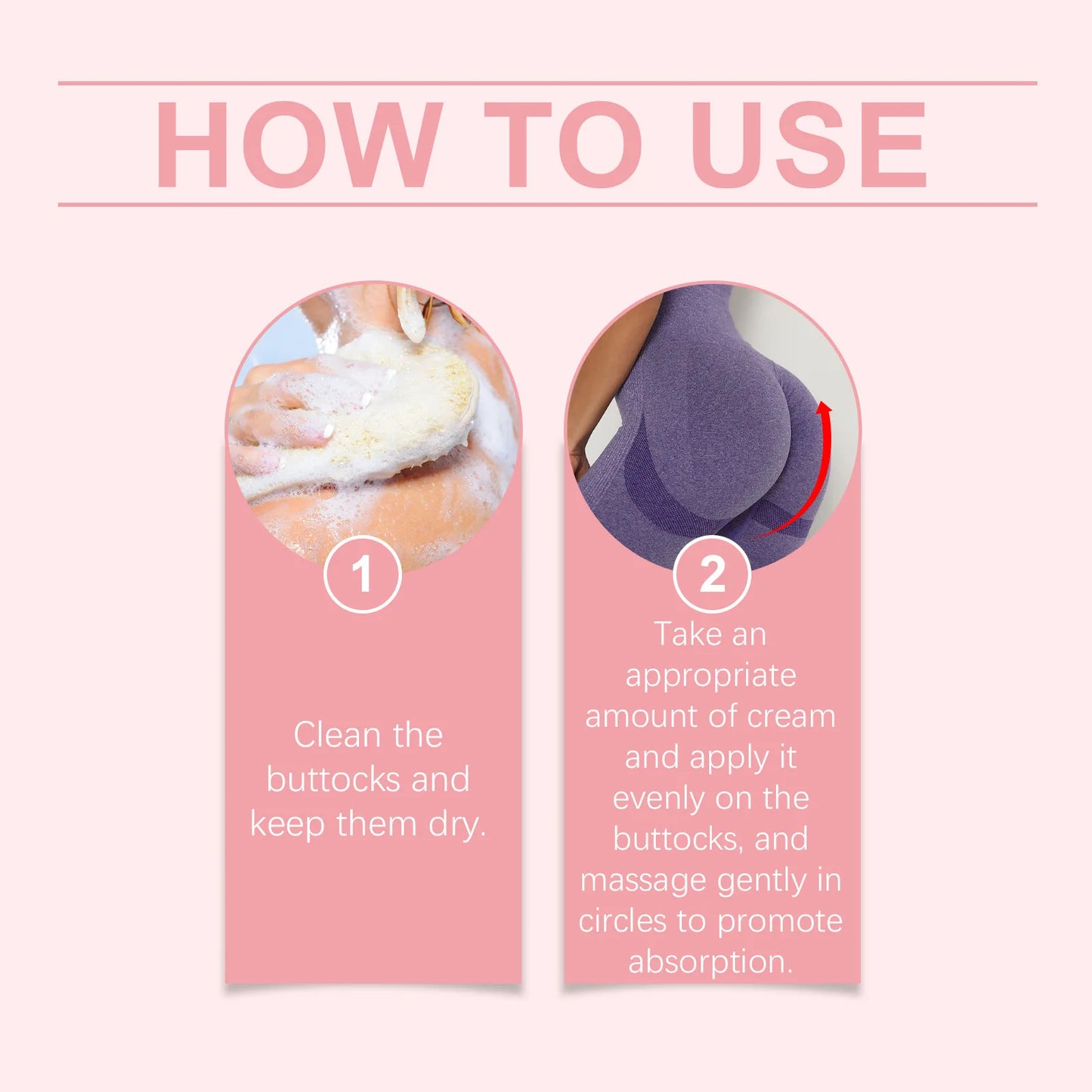 HOW TO USE

1

Clean the buttocks and keep them dry.

2

Take an appropriate amount of cream and apply it evenly on the buttocks, and massage gently in circles to promote absorption.