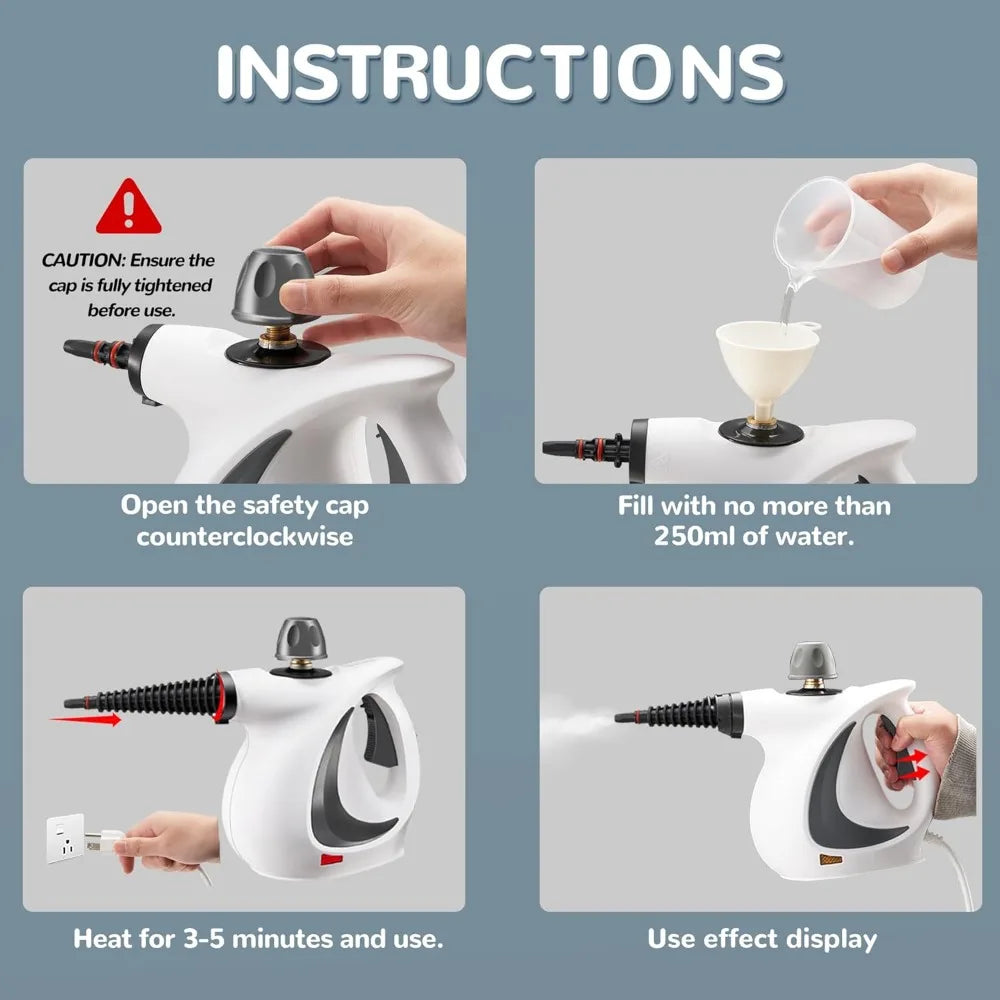 INSTRUCTIONS

CAUTION: Ensure the cap is fully tightened before use.

Open the safety cap counterclockwise

Fill with no more than 250ml of water.

Heat for 3-5 minutes and use.

Use effect display